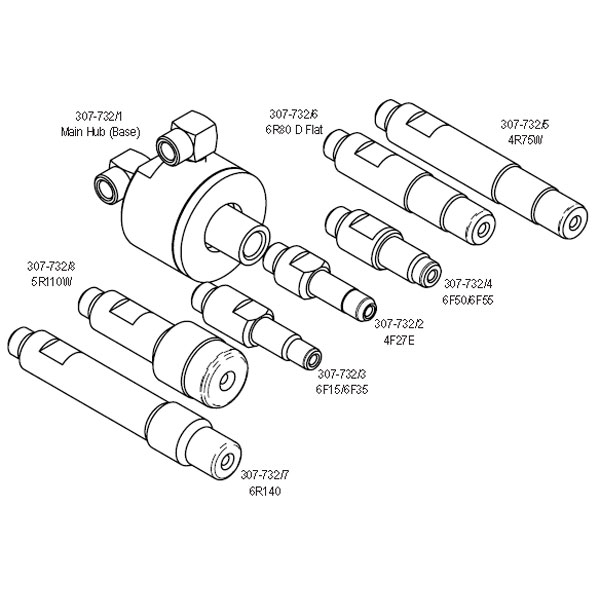 307-732/1
Main Hub (Base)

307-732/6
6R80 D Flat

307-732/5
4R75W

307-732/8
5R110W

307-732/4
6F50/6F55

307-732/2
4F27E

307-732/3
6F15/6F35

307-732/7
6R140